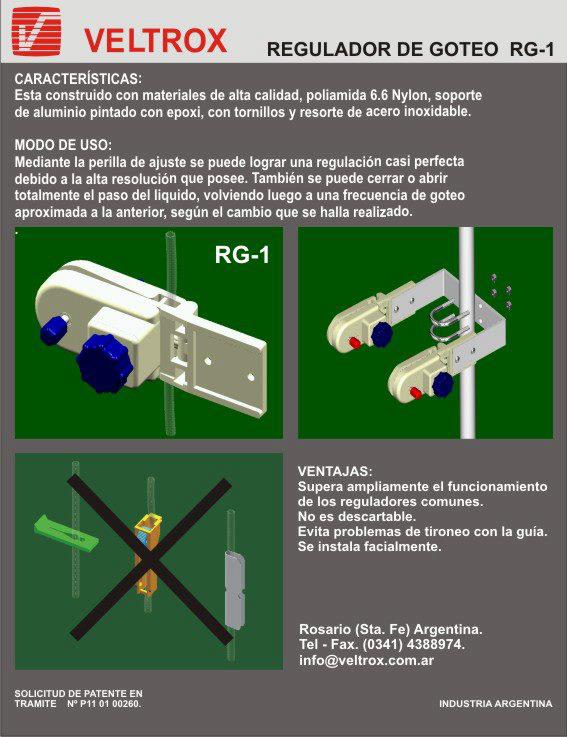 VELTROX

REGULADOR DE GOTEO RG-1

CARACTERÍSTICAS:
Esta construido con materiales de alta calidad, poliamida 6.6 Nylon, soporte de aluminio pintado con epoxi, con tornillos y resorte de acero inoxidable.

MODO DE USO:
Mediante la perilla de ajuste se puede lograr una regulación casi perfecta debido a la alta resolución que posee. También se puede cerrar o abrir totalmente el paso del liquido, volviendo luego a una frecuencia de goteo aproximada a la anterior, según el cambio que se halla realizado.

RG-1

VENTAJAS:
Supera ampliamente el funcionamiento de los reguladores comunes.
No es descartable.
Evita problemas de tironeo con la guía.
Se instala facialmente.

Rosario (Sta. Fe) Argentina.
Tel - Fax. (0341) 4388974.
info@veltrox.com.ar

SOLICITUD DE PATENTE EN TRAMITE Nº P11 01 00260.

INDUSTRIA ARGENTINA