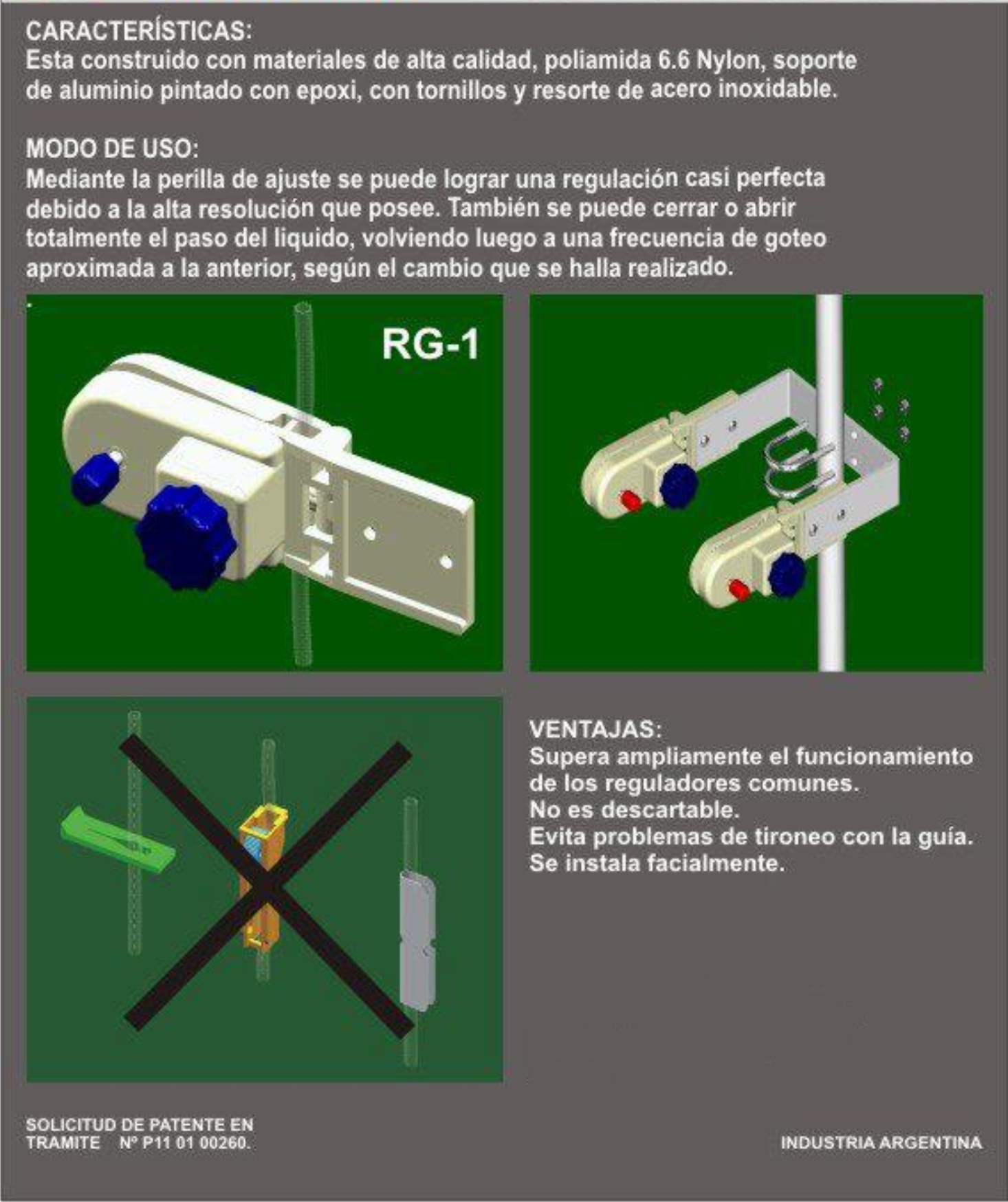 CARACTERÍSTICAS:
Esta construido con materiales de alta calidad, poliamida 6.6 Nylon, soporte de aluminio pintado con epoxi, con tornillos y resorte de acero inoxidable.

MODO DE USO:
Mediante la perilla de ajuste se puede lograr una regulación casi perfecta debido a la alta resolución que posee. También se puede cerrar o abrir totalmente el paso del liquido, volviendo luego a una frecuencia de goteo aproximada a la anterior, según el cambio que se halla realizado.

RG-1

VENTAJAS:
Supera ampliamente el funcionamiento de los reguladores comunes.
No es descartable.
Evita problemas de tironeo con la guía.
Se instala facialmente.

SOLICITUD DE PATENTE EN TRAMITE Nº P11 01 00260.

INDUSTRIA ARGENTINA